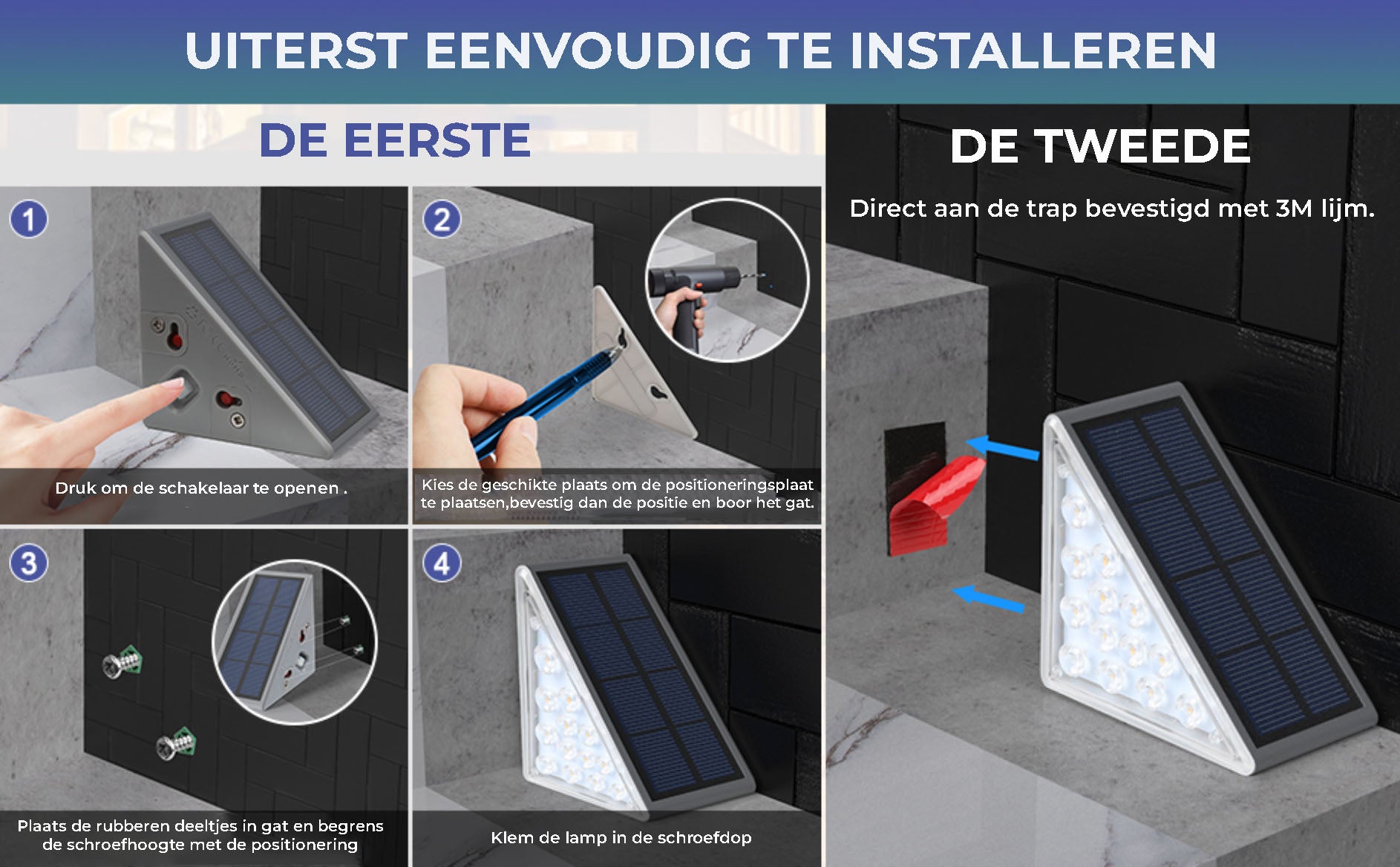 UITERST EENVOUDIG TE INSTALLEREN

DE EERSTE

1

Druk om de schakelaar te openen .

2

Kies de geschikte plaats om de positioneringsplaat te plaatsen,bevestig dan de positie en boor het gat.

3

Plaats de rubberen deeltjes in gat en begrens de schroefhoogte met de positionering

4

Klem de lamp in de schroefdop

DE TWEEDE

Direct aan de trap bevestigd met 3M lijm.