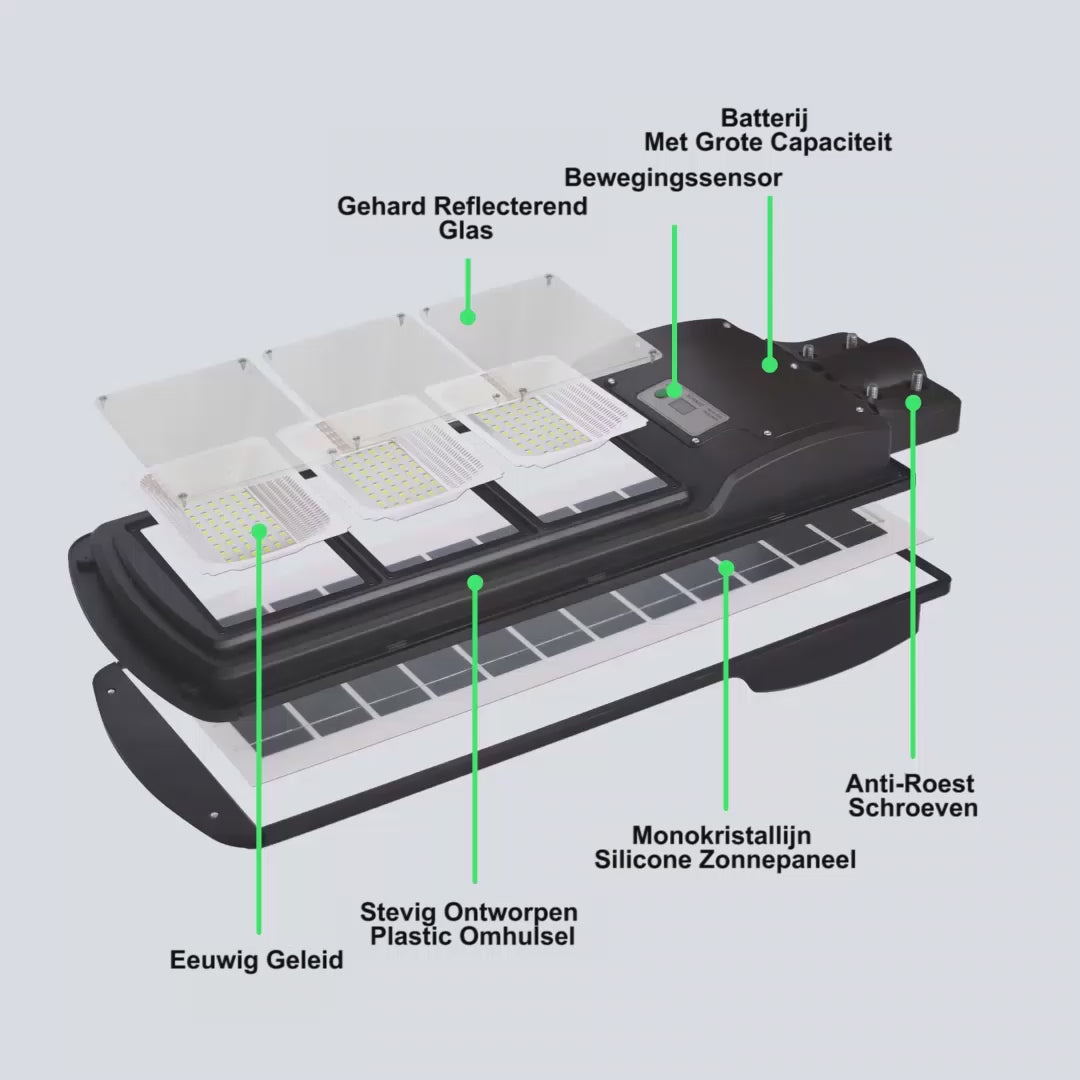 Batterij
Met Grote Capaciteit

Bewegingssensor

Gehard Reflecterend
Glas

Anti-Roest
Schroeven

Monokristallijn
Silicone Zonnepaneel

Stevig Ontworpen
Plastic Omhulsel

Eeuwig Geleid