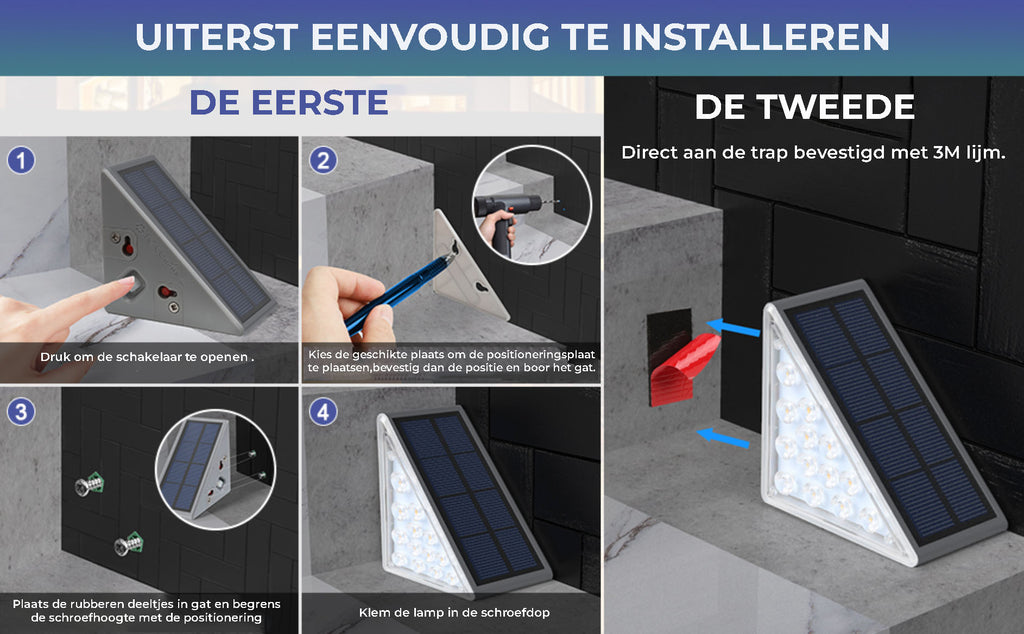 UITERST EENVOUDIG TE INSTALLEREN

DE EERSTE

1

Druk om de schakelaar te openen .

2

Kies de geschikte plaats om de positioneringsplaat te plaatsen,bevestig dan de positie en boor het gat.

3

Plaats de rubberen deeltjes in gat en begrens de schroefhoogte met de positionering

4

Klem de lamp in de schroefdop

DE TWEEDE

Direct aan de trap bevestigd met 3M lijm.